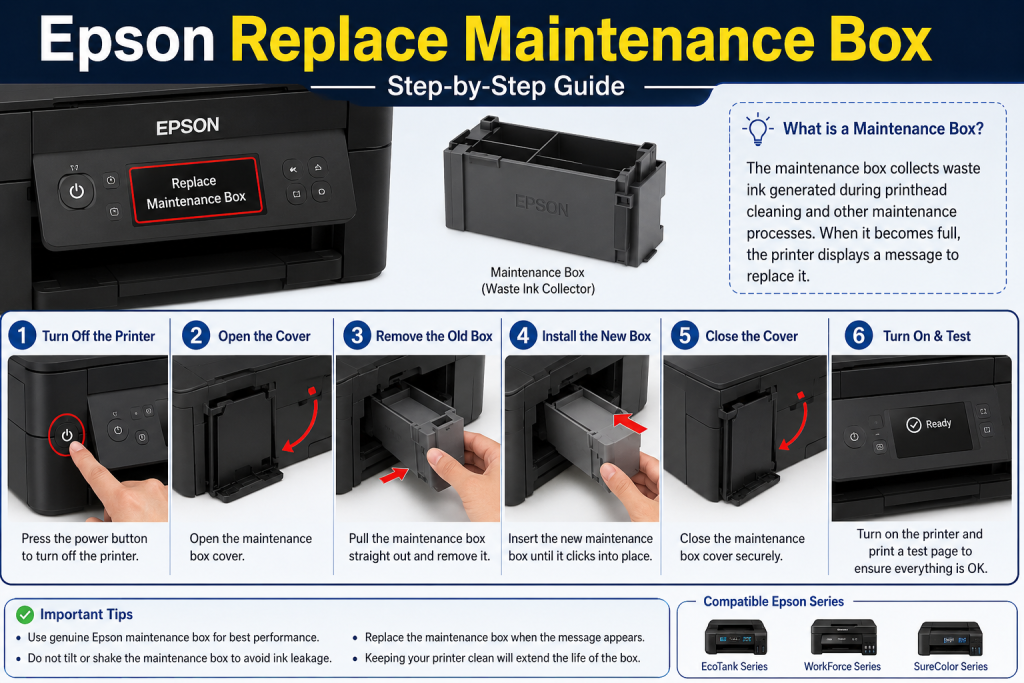 Epson Replace Maintenance Box

Step-by-Step Guide

EPSON

Replace Maintenance Box

EPSON

Maintenance Box (Waste Ink Collector)

What is a Maintenance Box?

The maintenance box collects waste ink generated during printhead cleaning and other maintenance processes. When it becomes full, the printer displays a message to replace it.

1 Turn Off the Printer

Press the power button to turn off the printer.

2 Open the Cover

Open the maintenance box cover.

3 Remove the Old Box

Pull the maintenance box straight out and remove it.

4 Install the New Box

Insert the new maintenance box until it clicks into place.

5 Close the Cover

Close the maintenance box cover securely.

6 Turn On & Test

Ready

Turn on the printer and print a test page to ensure everything is OK.

Important Tips

• Use genuine Epson maintenance box for best performance.
• Do not tilt or shake the maintenance box to avoid ink leakage.
• Replace the maintenance box when the message appears.
• Keeping your printer clean will extend the life of the box.

Compatible Epson Series

EcoTank Series

WorkForce Series

SureColor Series